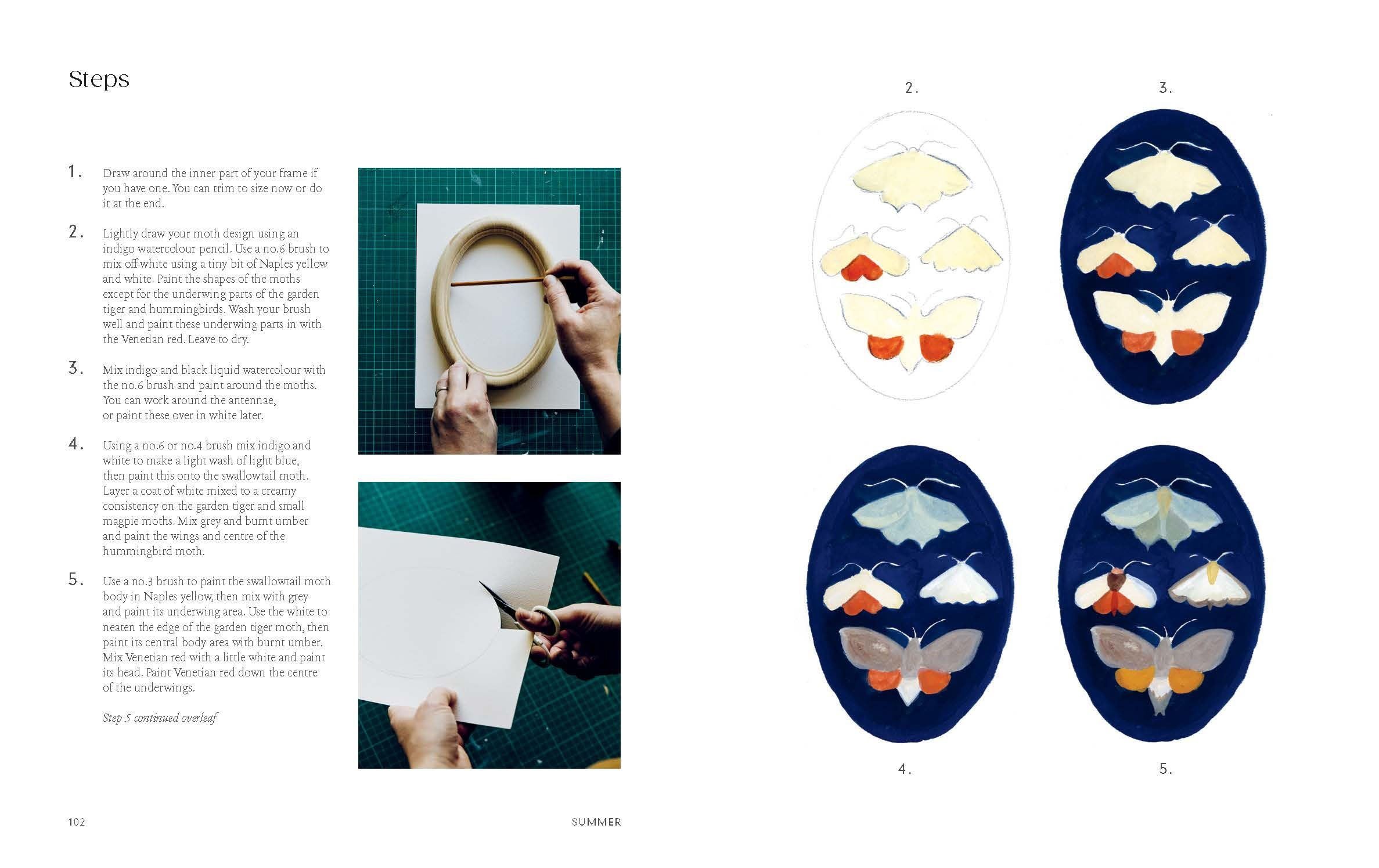 Steps

1. Draw around the inner part of your frame if you have one. You can trim to size now or do it at the end.

2. Lightly draw your moth design using an indigo watercolour pencil. Use a no.6 brush to mix off-white using a tiny bit of Naples yellow and white. Paint the shapes of the moths except for the underwing parts of the garden tiger and hummingbirds. Wash your brush well and paint these underwing parts in with the Venetian red. Leave to dry.

3. Mix indigo and black liquid watercolour with the no.6 brush and paint around the moths. You can work around the antennae, or paint these over in white later.

4. Using a no.6 or no.4 brush mix indigo and white to make a light wash of light blue, then paint this onto the swallowtail moth. Layer a coat of white mixed to a creamy consistency on the garden tiger and small magpie moths. Mix grey and burnt umber and paint the wings and centre of the hummingbird moth.

5. Use a no.3 brush to paint the swallowtail moth body in Naples yellow, then mix with grey and paint its underwing area. Use the white to neaten the edge of the garden tiger moth, then paint its central body area with burnt umber. Mix Venetian red with a little white and paint its head. Paint Venetian red down the centre of the underwings.

Step 5 continued overleaf

2.

3.

4.

5.

102

SUMMER